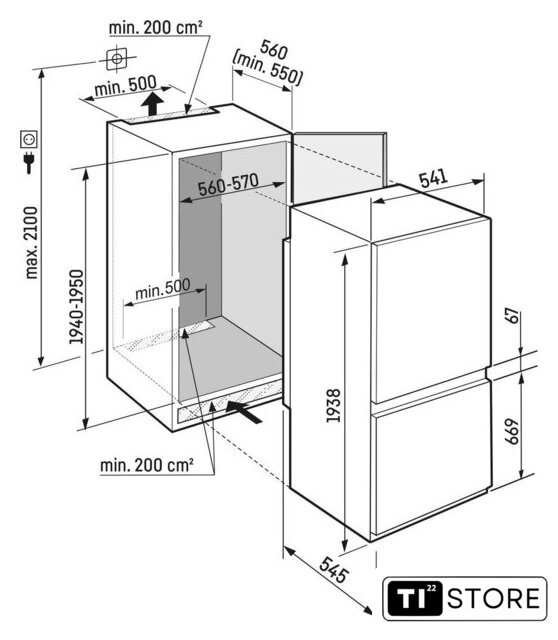 min. 200 cm²

560
(min. 550)

min. 500

max. 2100

560-570

541

1940-1950

min.500

67

1938

669

min. 200 cm²

545

TI 22 STORE