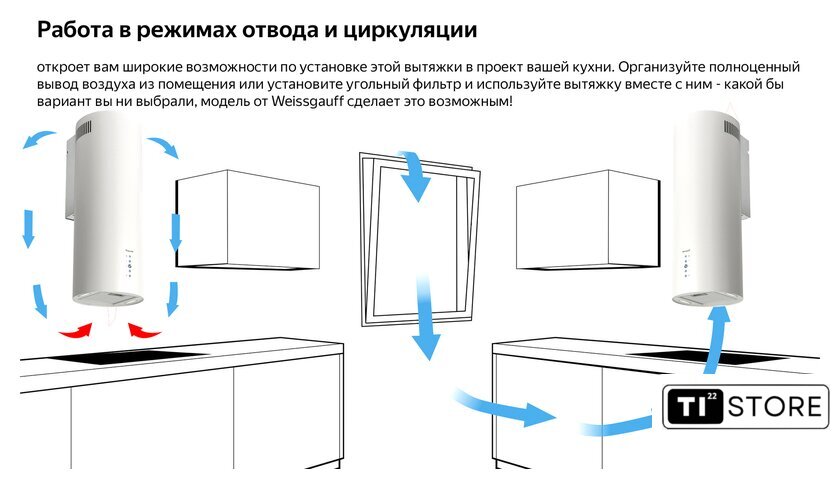 Работа в режимах отвода и циркуляции

откроет вам широкие возможности по установке этой вытяжки в проект вашей кухни. Организуйте полноценный вывод воздуха из помещения или установите угольный фильтр и используйте вытяжку вместе с ним - какой бы вариант вы ни выбрали, модель от Weissgauff сделает это возможным!

TI 22 STORE