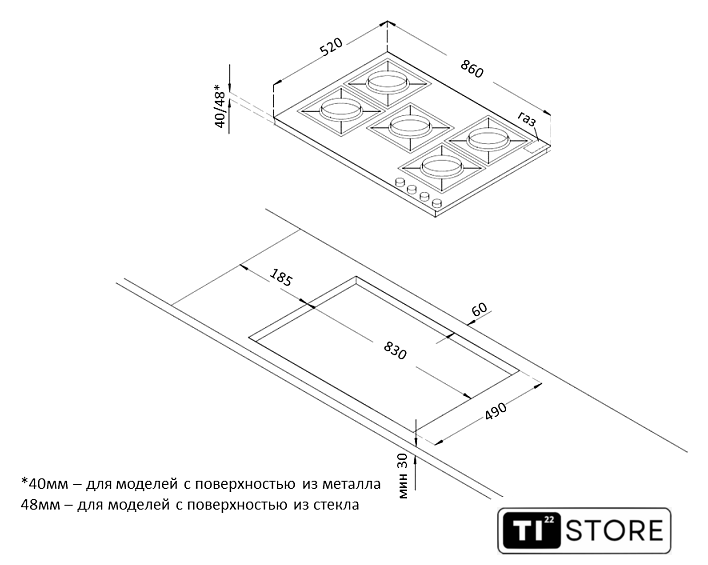 520
860
40/48*
газ
185
60
830
490
мин 30
*40мм – для моделей с поверхностью из металла
48мм – для моделей с поверхностью из стекла
TI 22 STORE