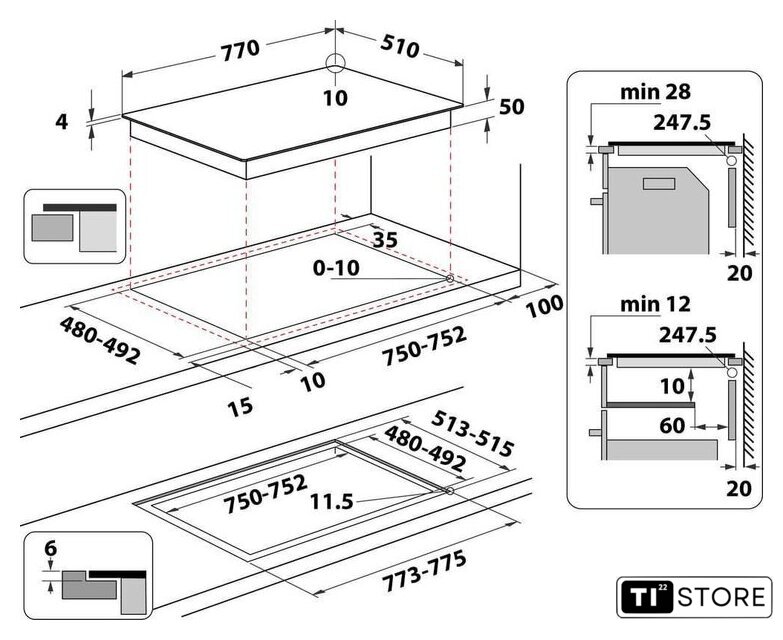 770
510
10
4
50
35
0-10
100
480-492
750-752
10
15
513-515
480-492
750-752
11.5
773-775
6
min 28
247.5
20
min 12
247.5
10
60
20
TI 22 STORE