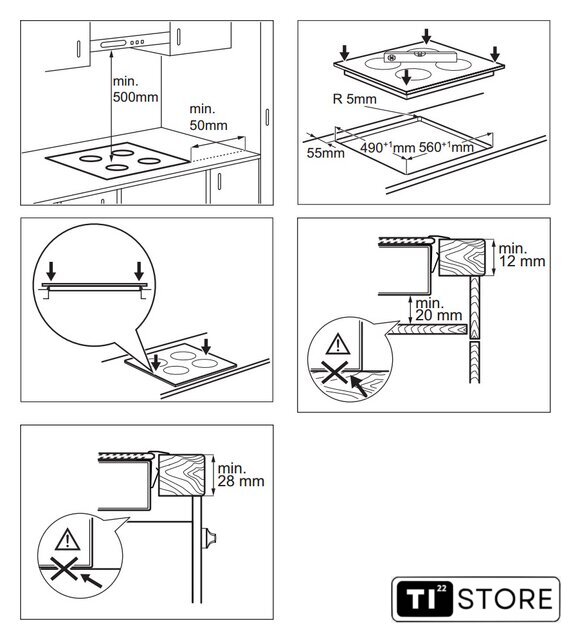 min.
500mm

min.
50mm

R 5mm

55mm

$490^{+1}$mm

$560^{+1}$mm

min.
12 mm

min.
20 mm

min.
28 mm

TI 22 STORE