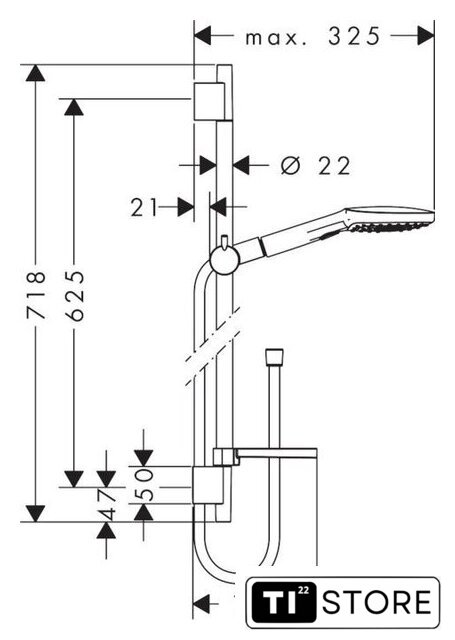 max. 325

Ø 22

21

718

625

50

47

TI 22 STORE