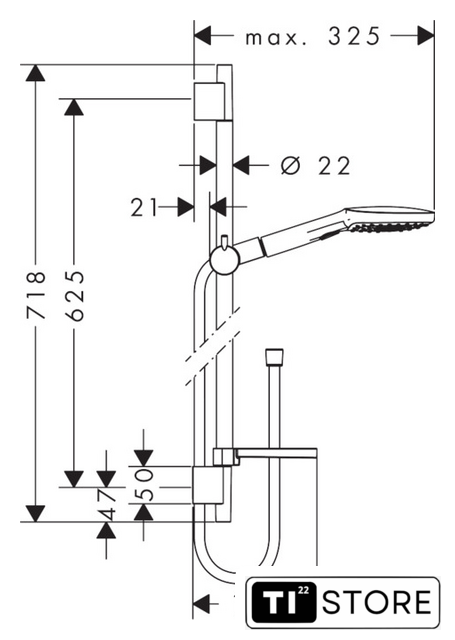 max. 325
Ø 22
21
718
625
50
47
TI 22 STORE