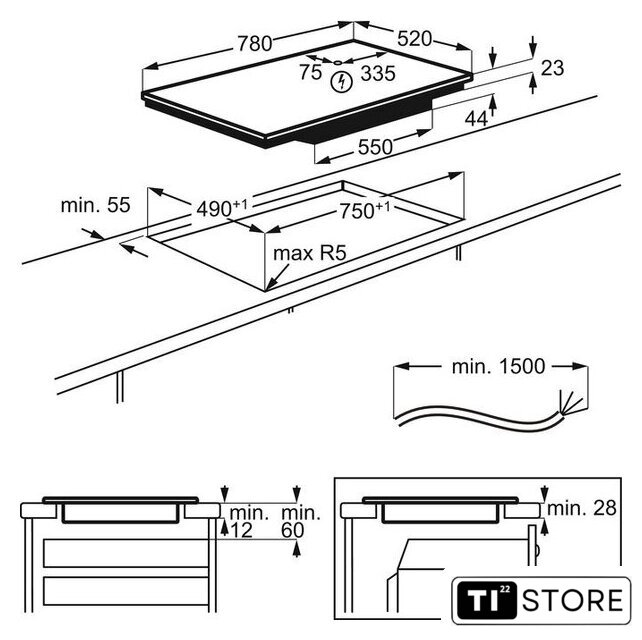 780
520
75
335
23
44
550
min. 55
$490^{+1}$
$750^{+1}$
max R5
min. 1500
min. 12
min. 60
min. 28
TI 22 STORE