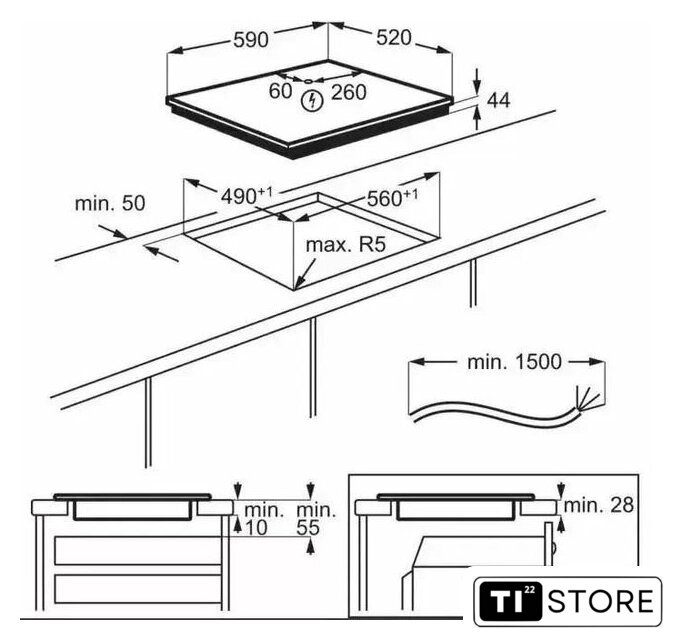 590
520
60
260
44
min. 50
$490^{+1}$
$560^{+1}$
max. R5
min. 1500
min.
10
min.
55
min. 28
TI 22 STORE