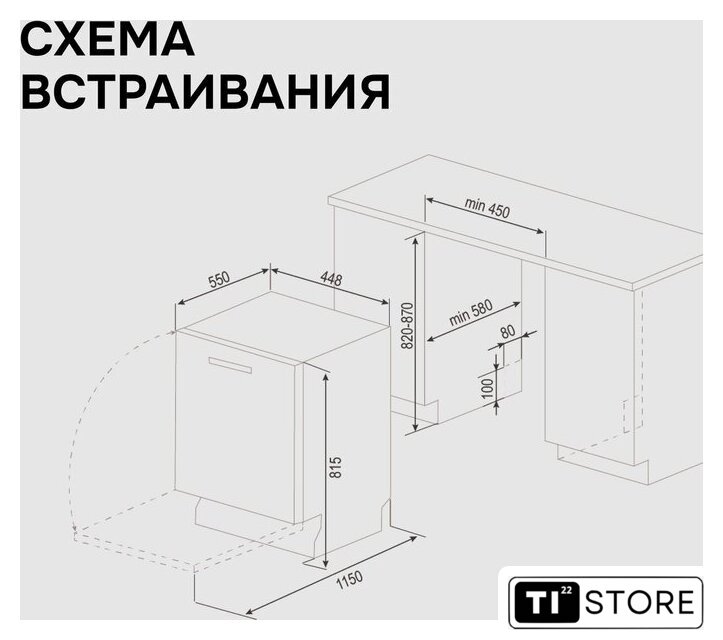 СХЕМА ВСТРАИВАНИЯ

min 450
550
448
820-870
min 580
80
100
815
1150

TI 22 STORE