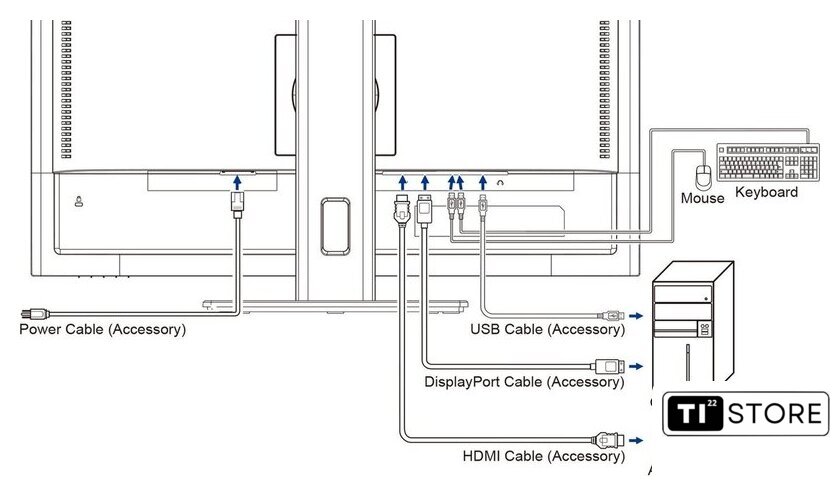 Mouse
Keyboard
Power Cable (Accessory)
USB Cable (Accessory)
DisplayPort Cable (Accessory)
HDMI Cable (Accessory)
TI 22 STORE