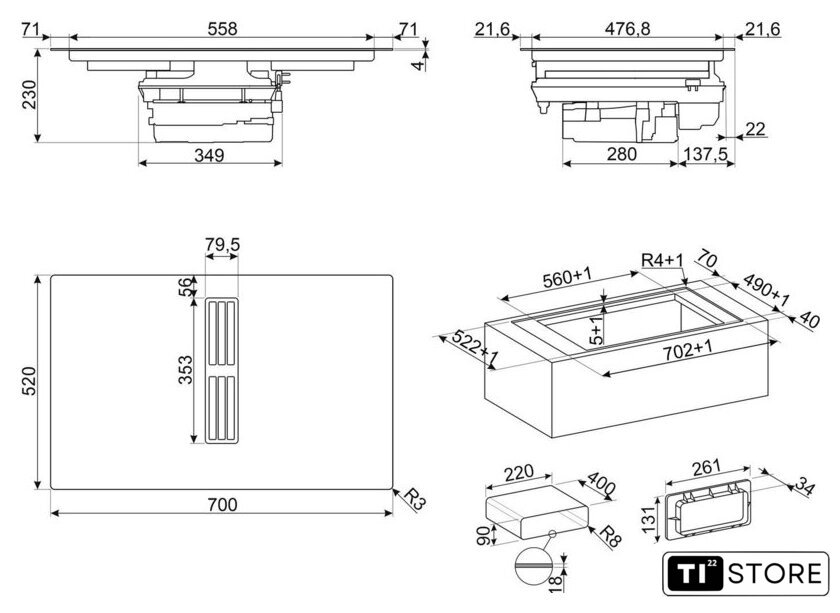 71
558
71
4
230
349

21,6
476,8
21,6
22
280
137,5

79,5
56
353
520
700
R3

560+1
R4+1
70
490+1
40
5+1
522+1
702+1

220
400
90
R8
18

261
34
131

TI 22 STORE