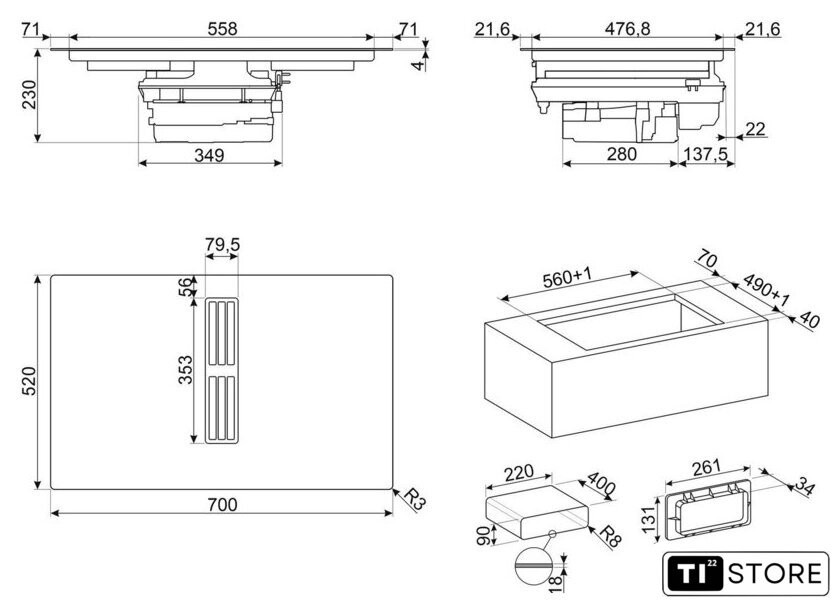 71
558
71
4
230
349

21,6
476,8
21,6
22
280
137,5

79,5
56
353
520
700
R3

560+1
70
490+1
40

220
400
90
R8
18

261
34
131

TI 22 STORE