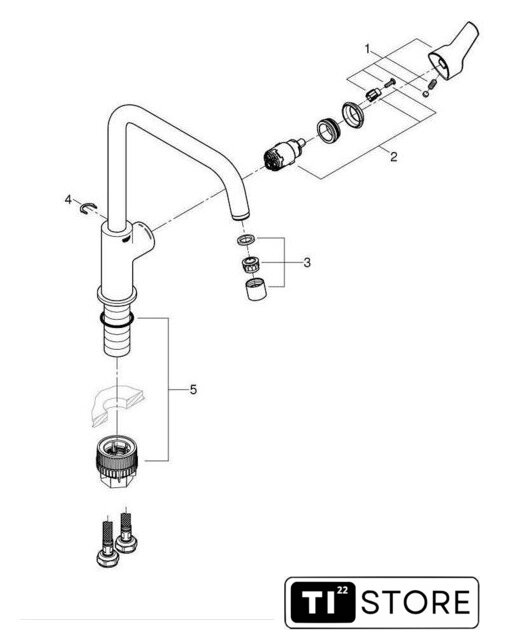 1
2
4
3
5
TI 22 STORE