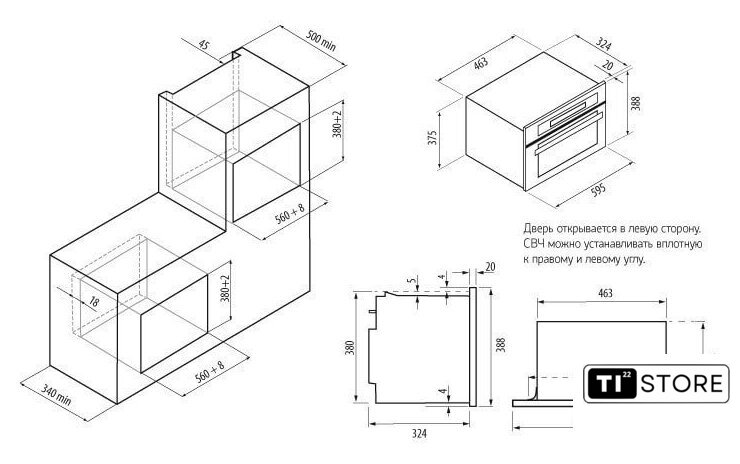 45
500 min
380+2
560 + 8
18
380+2
560 + 8
340 min

463
324
20
388
375
595

Дверь открывается в левую сторону.
СВЧ можно устанавливать вплотную к правому и левому углу.

5
4
20
380
388
4
324

463

TI 22 STORE