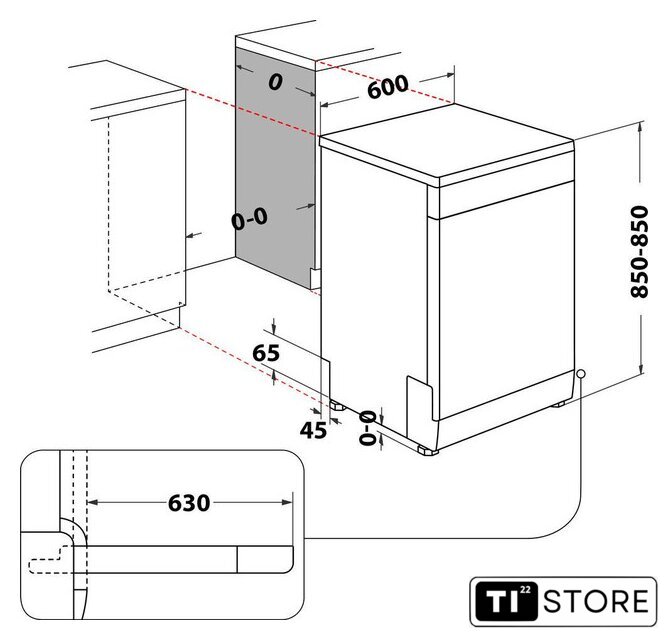 0
600
0-0
850-850
65
45
0-0
630
TI 22 STORE