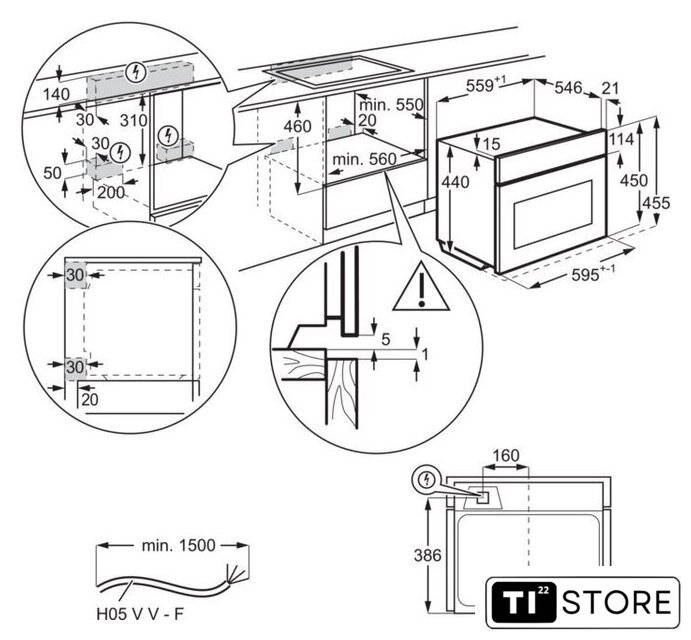 140
30
310
30
50
200
460
min. 550
20
min. 560
$559^{+1}$
546
21
15
114
440
450
455
$595^{+-1}$
30
30
20
5
1
160
386
min. 1500
H05 V V - F
TI 22 STORE