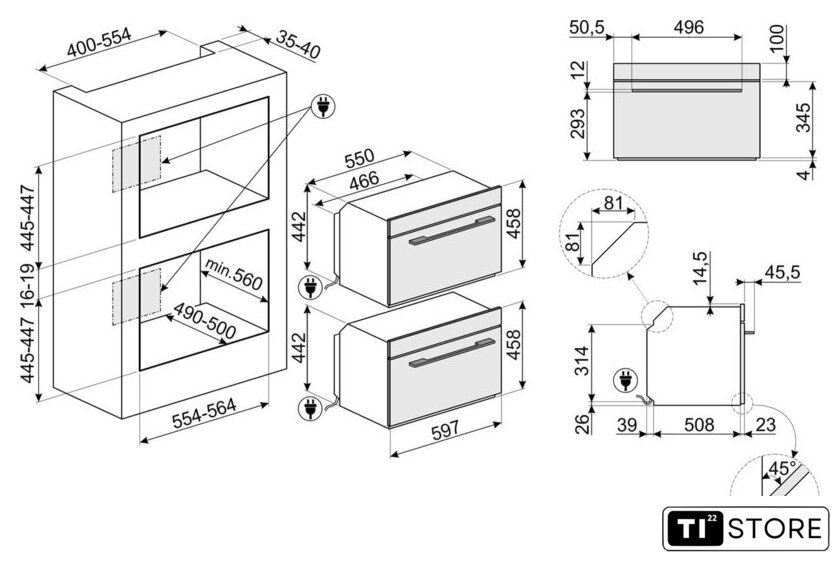 400-554
35-40
445-447
16-19
445-447
min.560
490-500
554-564
550
466
442
458
442
458
597
50,5
496
100
12
293
345
4
81
81
14,5
45,5
314
26
39
508
23
45°
TI 22 STORE