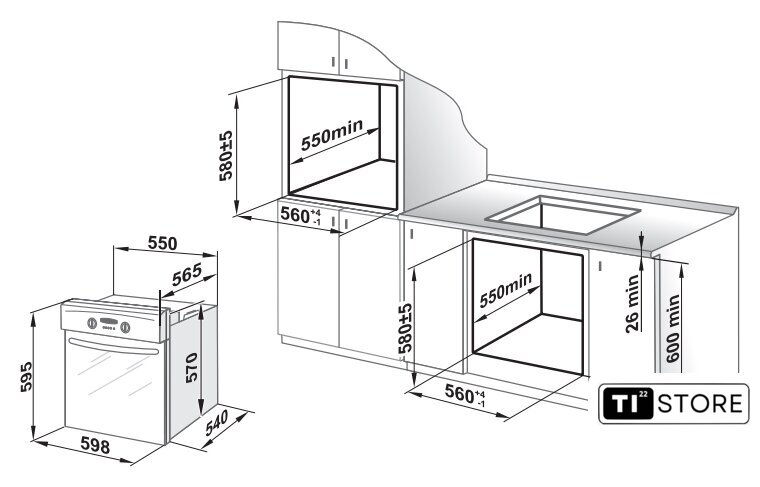 580±5

550min

$560^{+4}_{-1}$

550

565

595

570

598

540

580±5

550min

$560^{+4}_{-1}$

26 min

600 min

TI 22 STORE