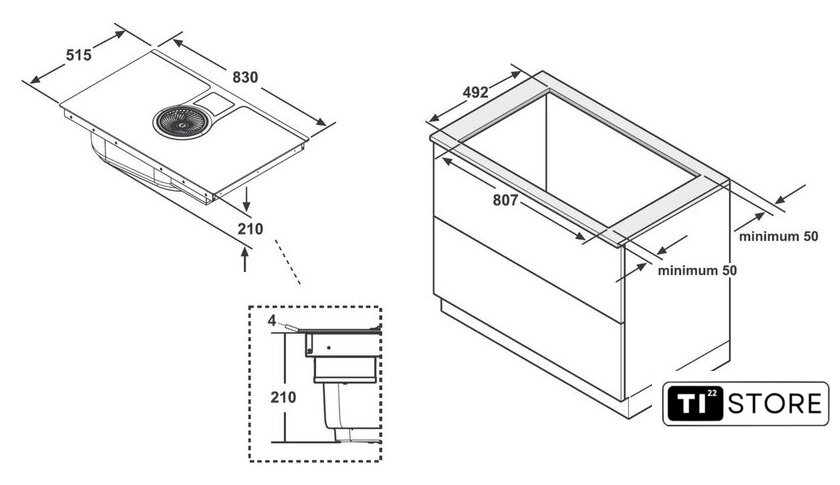 515
830
210
4
210
492
807
minimum 50
minimum 50
TI 22 STORE