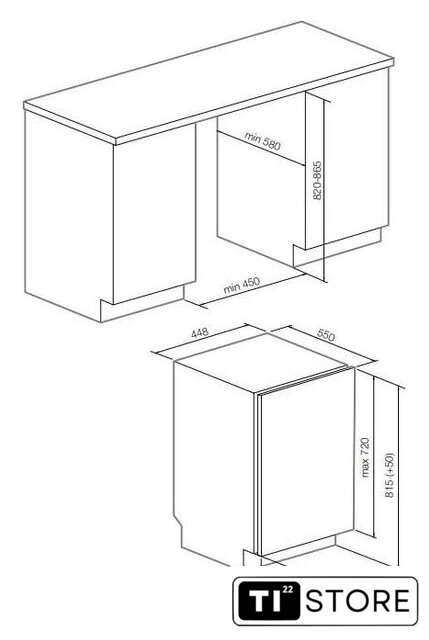 min 580

820-865

min 450

448

550

max 720

815 (+50)

TI 22 STORE