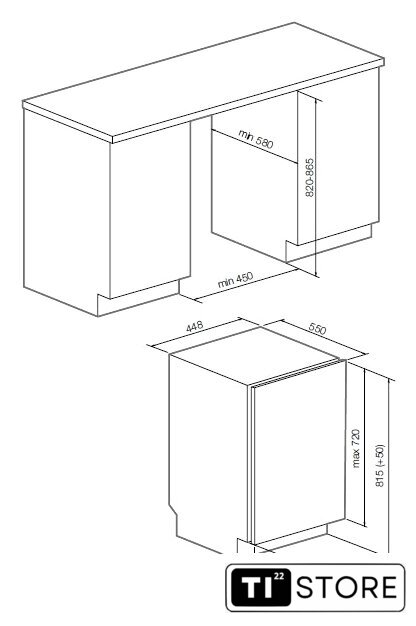 min 580
820-865
min 450
448
550
max 720
815 (+50)
TI 22 STORE