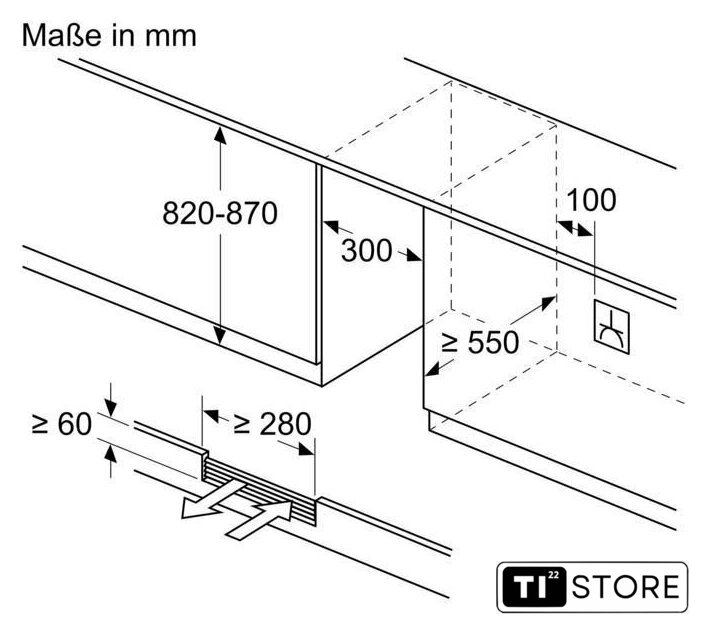 Maße in mm

820-870

300

100

≥ 550

≥ 60

≥ 280

TI 22 STORE