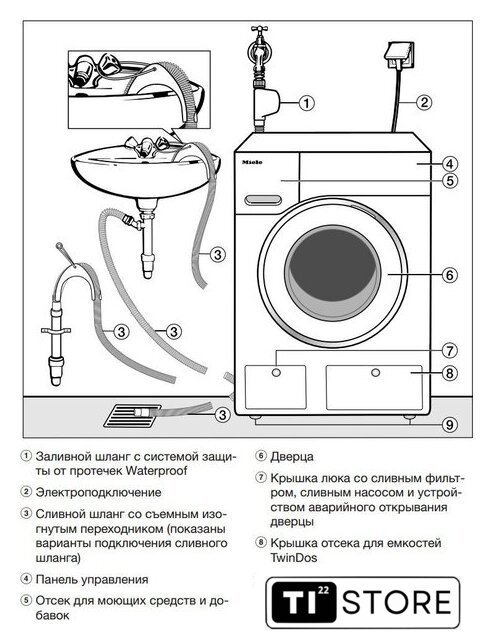 1
2
Miele
4
5
3
6
3
3
7
8
3
9

① Заливной шланг с системой защиты от протечек Waterproof

② Электроподключение

③ Сливной шланг со съемным изогнутым переходником (показаны варианты подключения сливного шланга)

④ Панель управления

⑤ Отсек для моющих средств и добавок

⑥ Дверца

⑦ Крышка люка со сливным фильтром, сливным насосом и устройством аварийного открывания дверцы

⑧ Крышка отсека для емкостей TwinDos

TI 22 STORE