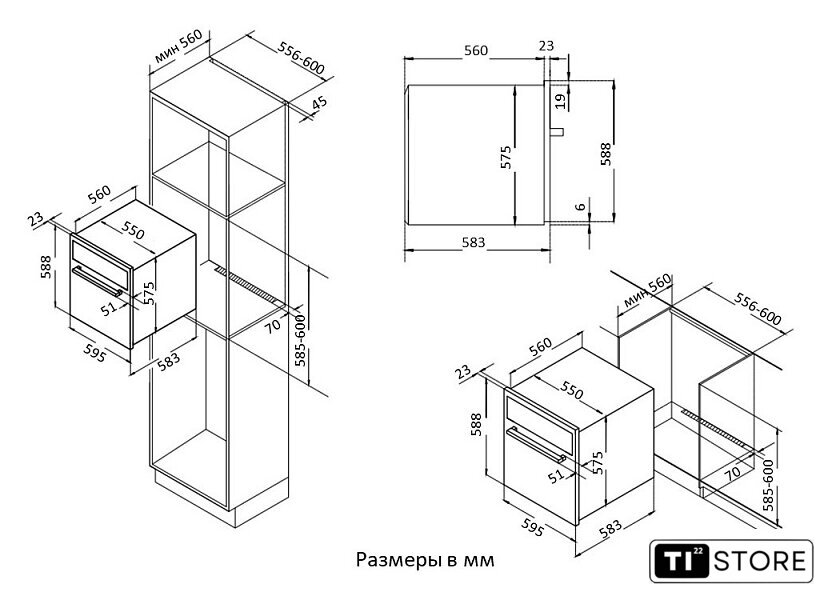 мин 560
556-600
45
560
23
550
588
575
51
70
585-600
595
583

560
23
19
575
588
6
583

мин 560
556-600
560
23
550
588
575
51
70
585-600
595
583

Размеры в мм

TI 22 STORE